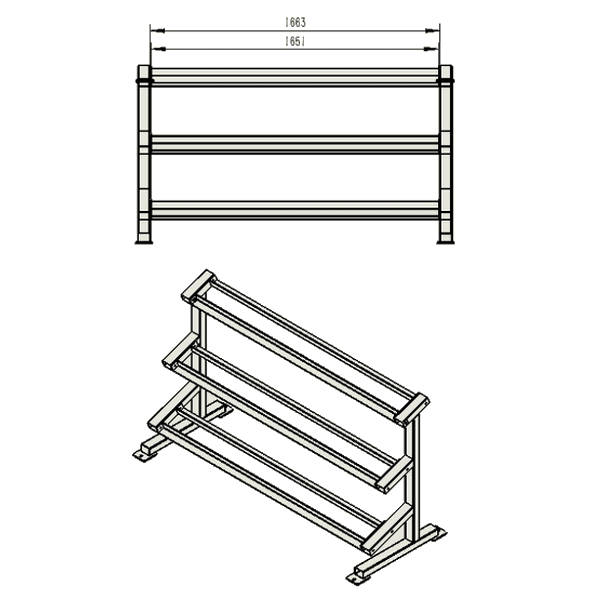 1663
1651